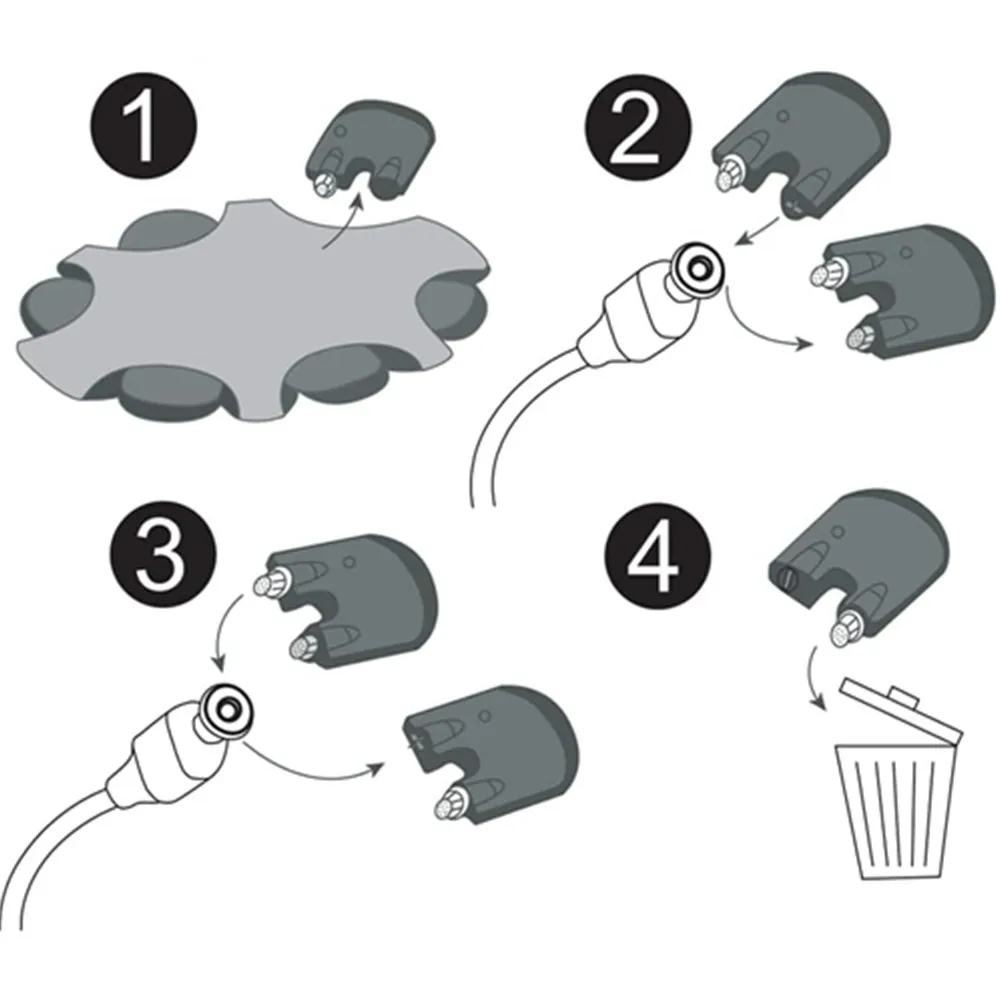 1

2

3

4